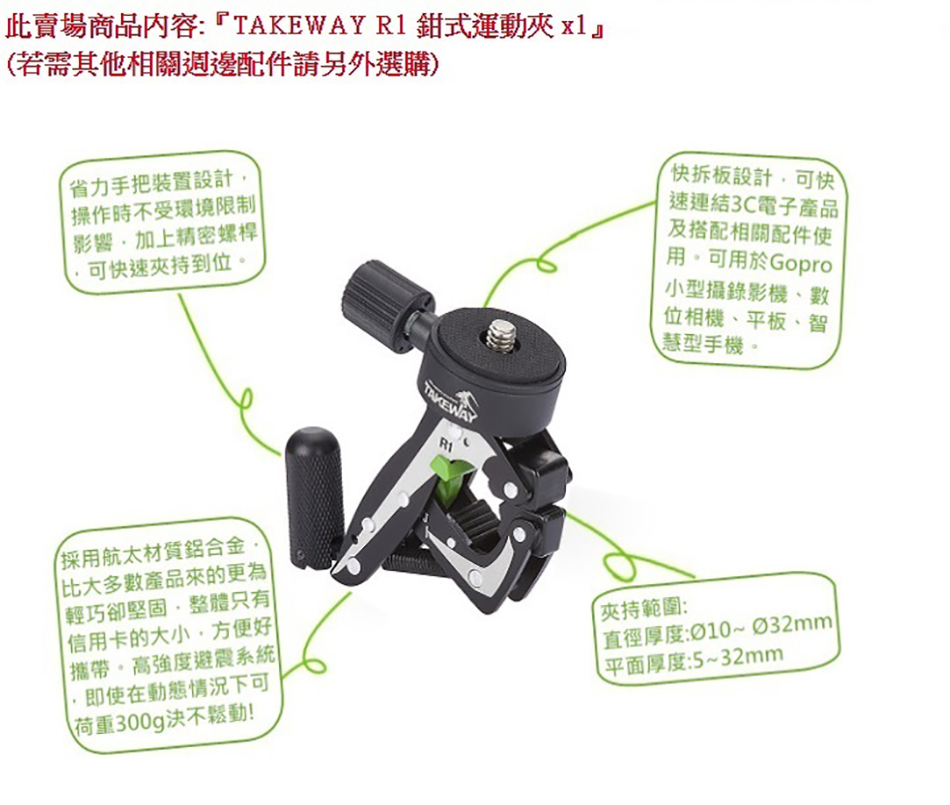 此賣場商品內容:『TAKEWAY R1 鉗式運動夾 x1』
(若需其他相關週邊配件請另外選購)

省力手把裝置設計，操作時不受環境限制影響，加上精密螺桿，可快速夾持到位。

快拆板設計，可快速連結3C電子產品及搭配相關配件使用。可用於Gopro小型攝錄影機、數位相機、平板、智慧型手機。

TAKEWAY
R1

採用航太材質鋁合金，比大多數產品來的更為輕巧卻堅固，整體只有信用卡的大小，方便好攜帶。高強度避震系統，即使在動態情況下可荷重300g決不鬆動!

夾持範圍:
直徑厚度:Ø10~ Ø32mm
平面厚度:5~32mm